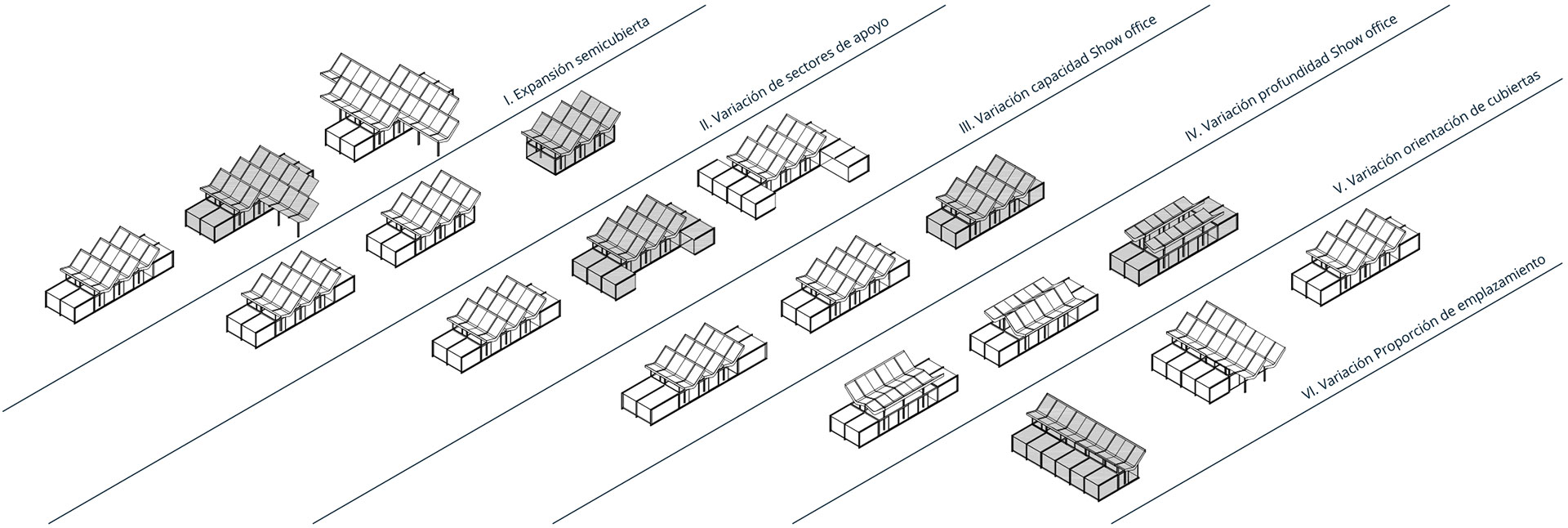 I. Expansión semicubierta

II. Variación de sectores de apoyo

III. Variación capacidad Show office

IV. Variación profundidad Show office

V. Variación orientación de cubiertas

VI. Variación Proporción de emplazamiento