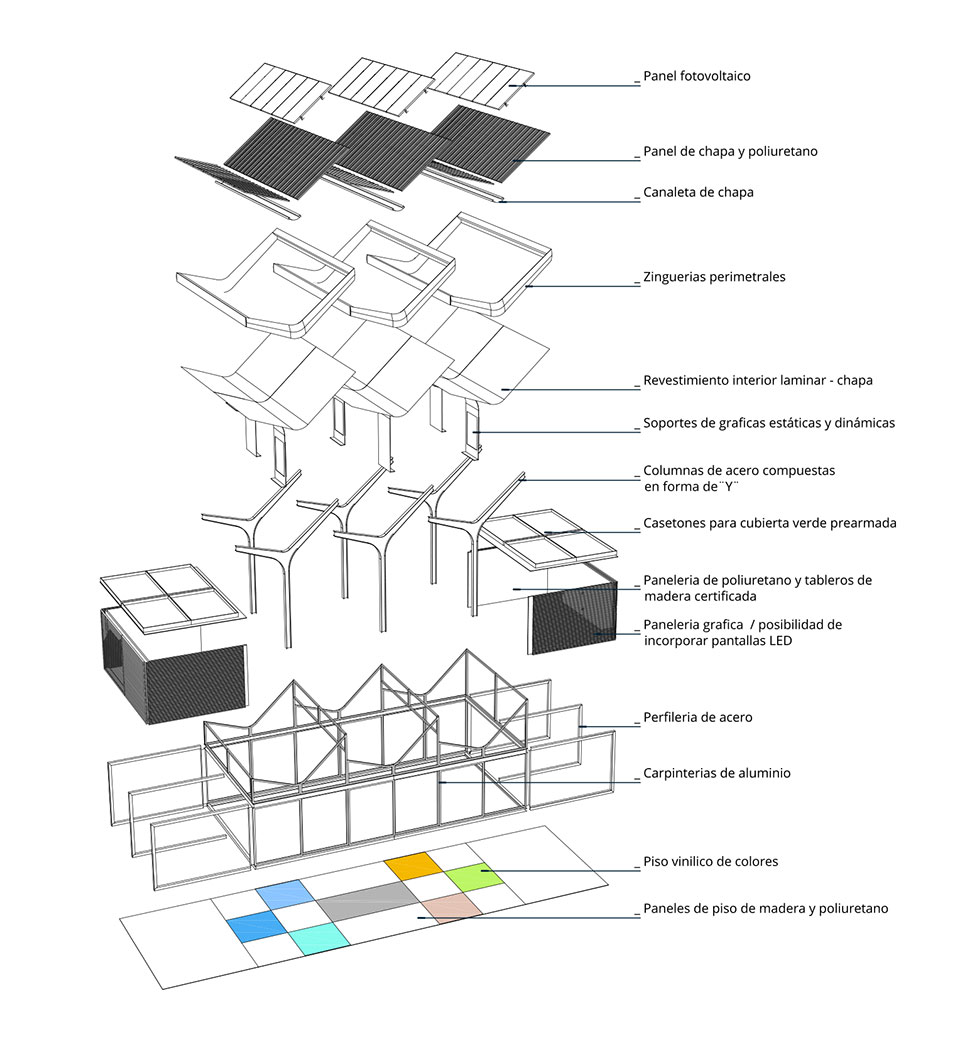 _ Panel fotovoltaico

_ Panel de chapa y poliuretano

_ Canaleta de chapa

_ Zinguerias perimetrales

_ Revestimiento interior laminar - chapa

_ Soportes de graficas estáticas y dinámicas

_ Columnas de acero compuestas en forma de¨Y¨

_ Casetones para cubierta verde prearmada

_ Paneleria de poliuretano y tableros de madera certificada

_ Paneleria grafica / posibilidad de incorporar pantallas LED

_ Perfileria de acero

_ Carpinterias de aluminio

_ Piso vinilico de colores

_ Paneles de piso de madera y poliuretano